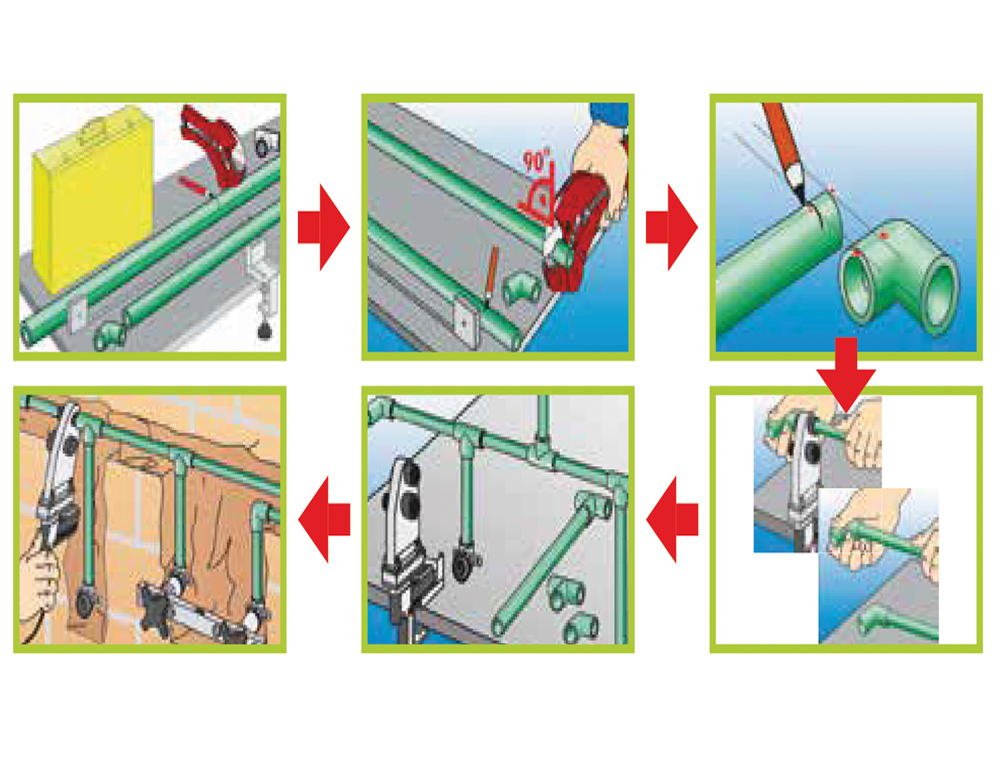 90°